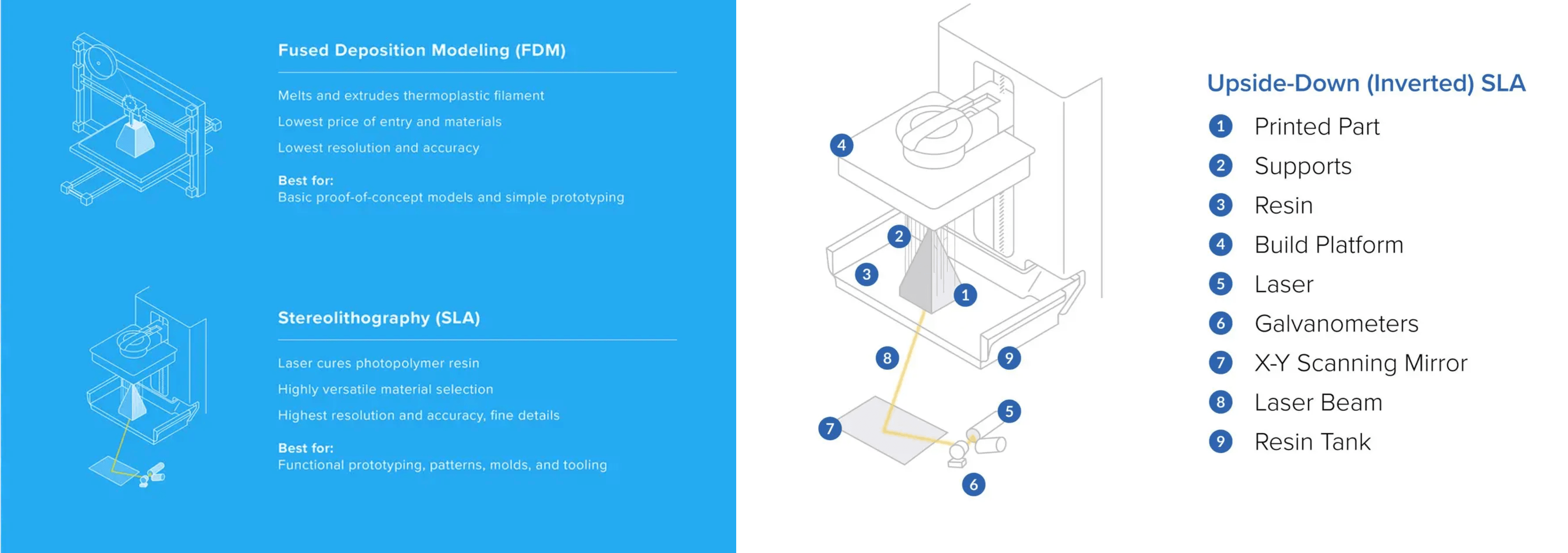 Fused Deposition Modeling (FDM)

Melts and extrudes thermoplastic filament

Lowest price of entry and materials

Lowest resolution and accuracy

Best for:
Basic proof-of-concept models and simple prototyping

Stereolithography (SLA)

Laser cures photopolymer resin

Highly versatile material selection

Highest resolution and accuracy, fine details

Best for:
Functional prototyping, patterns, molds, and tooling

4
2
3
1
8
9
7
5
6

Upside-Down (Inverted) SLA

1 Printed Part
2 Supports
3 Resin
4 Build Platform
5 Laser
6 Galvanometers
7 X-Y Scanning Mirror
8 Laser Beam
9 Resin Tank